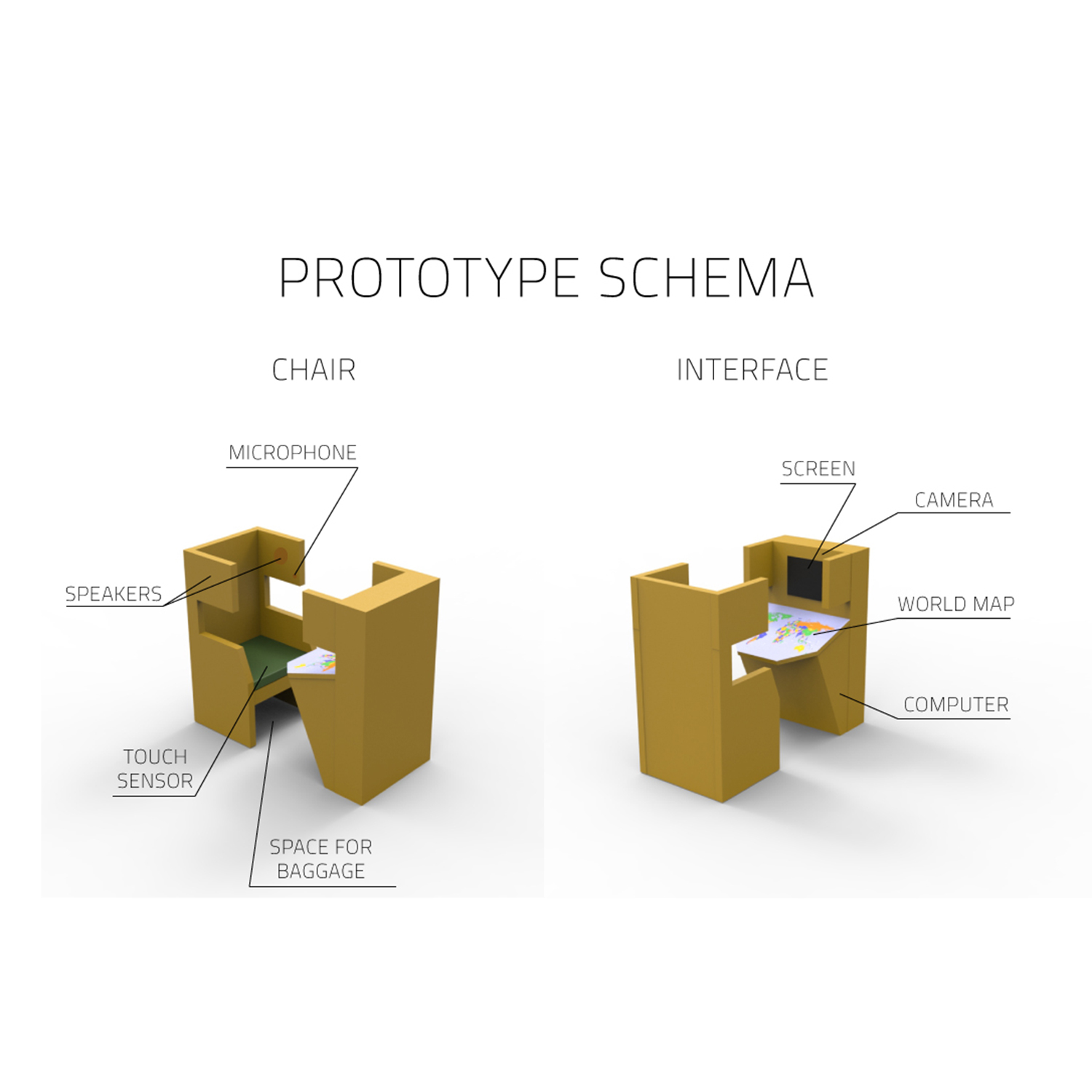 PROTOTYPE SCHEMA

CHAIR

MICROPHONE

SPEAKERS

TOUCH SENSOR

SPACE FOR BAGGAGE

INTERFACE

SCREEN

CAMERA

WORLD MAP

COMPUTER