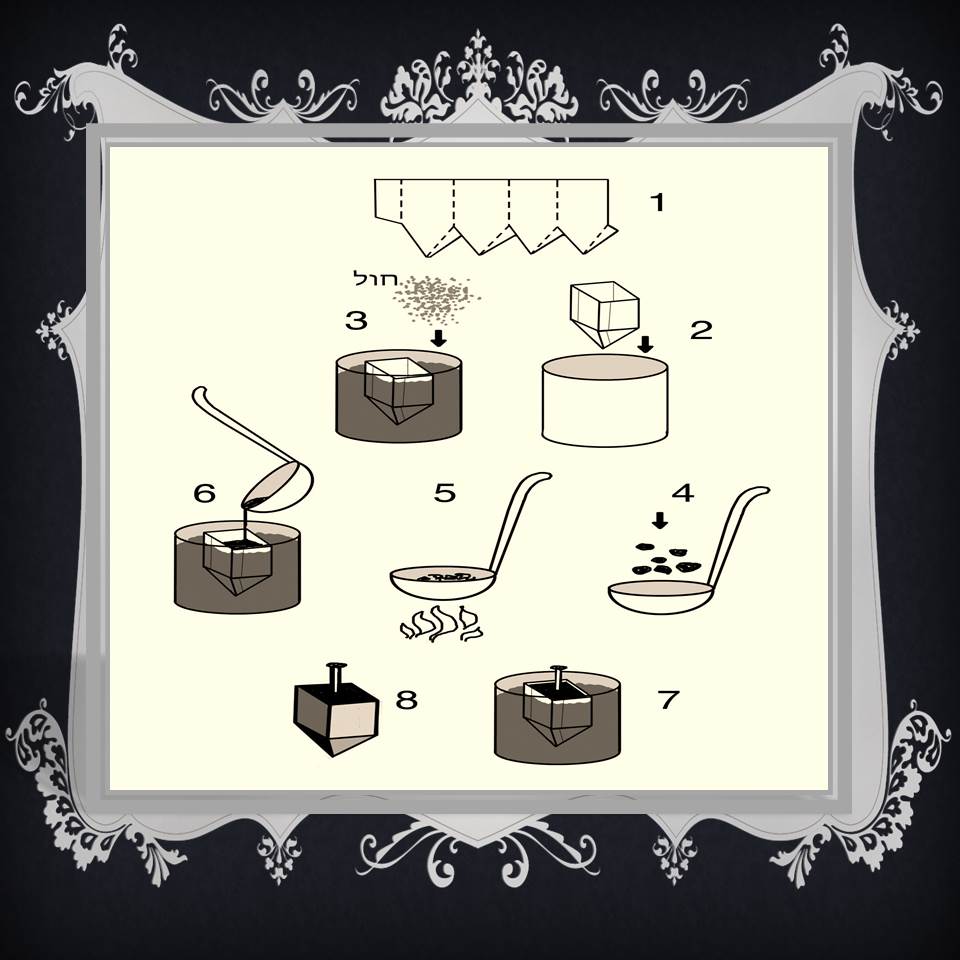 1

חול

3

2

6

5

4

8

7