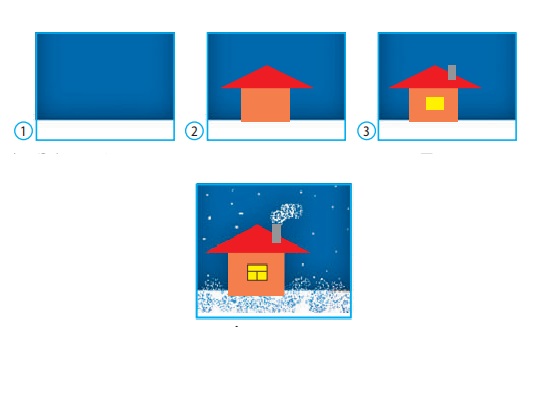 1

2

3