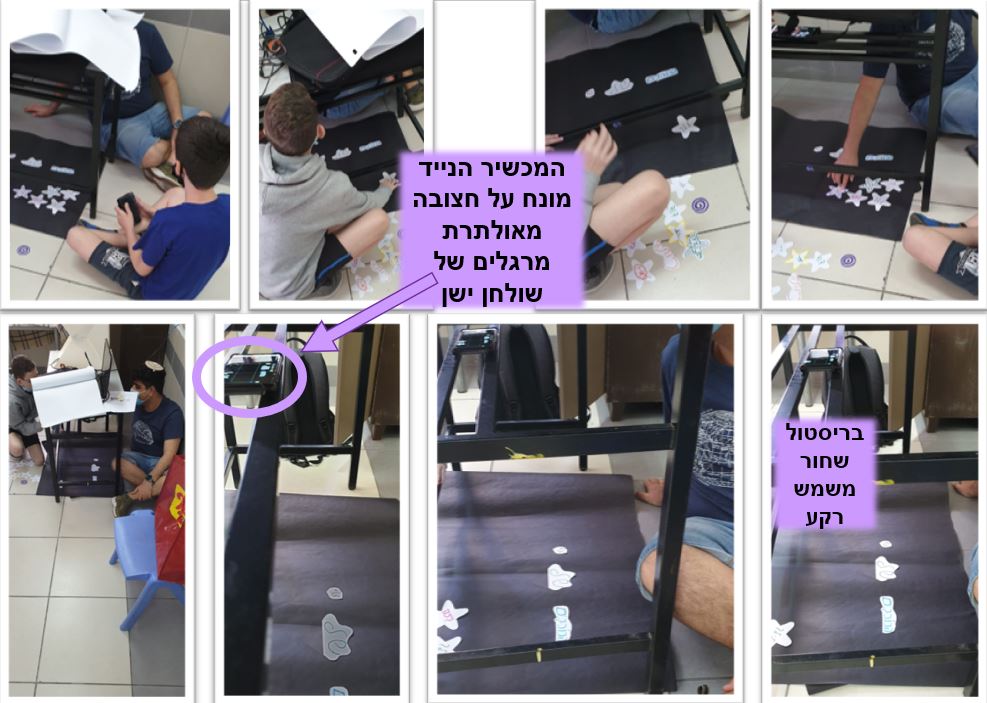 המכשיר הנייד מונח על חצובה מאולתרת מרגלים של שולחן ישן

בריסטול שחור משמש רקע