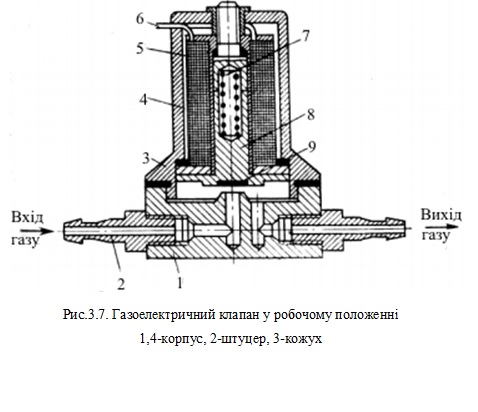 6
5
4
3
7
8
9
Вхід газу
Вихід газу
2
1

Рис.3.7. Газоелектричний клапан у робочому положенні

1,4-корпус, 2-штуцер, 3-кожух