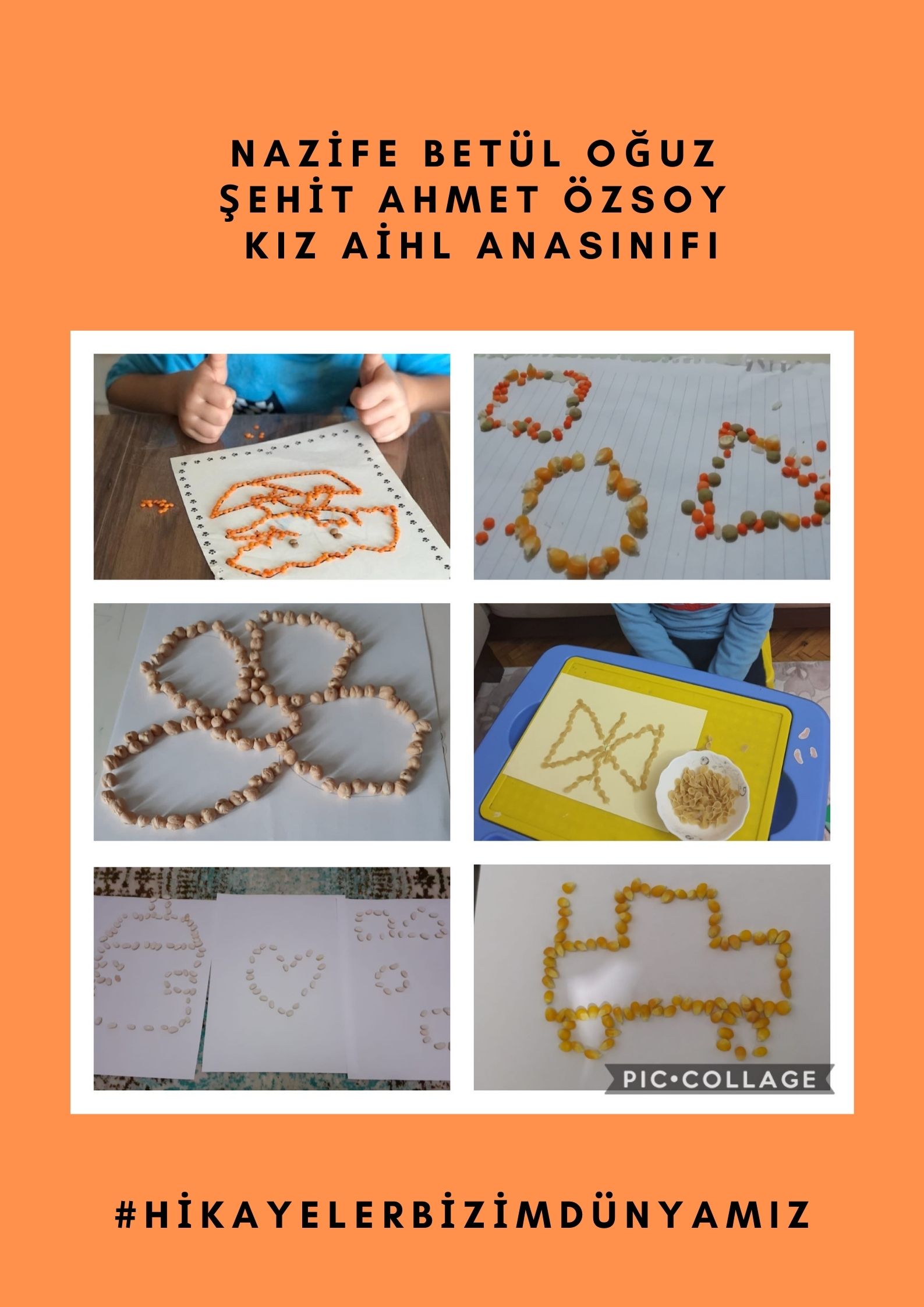 NAZİFE BETÜL OĞUZ
ŞEHİT AHMET ÖZSOY
KIZ AİHL ANASINIFI

PIC•COLLAGE

#HİKAYELERBİZİMDÜNYAMIZ