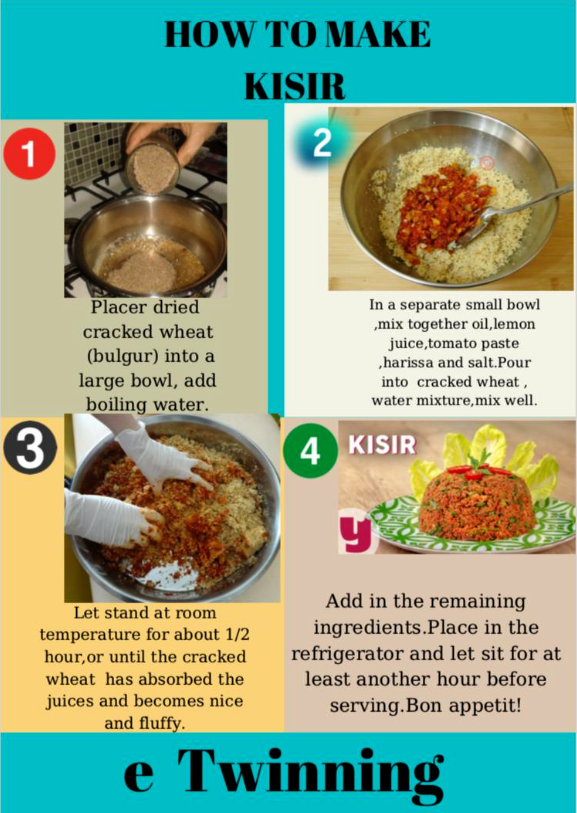 HOW TO MAKE KISIR

1

Placer dried cracked wheat (bulgur) into a large bowl, add boiling water.

2

In a separate small bowl ,mix together oil,lemon juice,tomato paste ,harissa and salt.Pour into cracked wheat , water mixture,mix well.

3

Let stand at room temperature for about 1/2 hour,or until the cracked wheat has absorbed the juices and becomes nice and fluffy.

4

KISIR

y

Add in the remaining ingredients.Place in the refrigerator and let sit for at least another hour before serving.Bon appetit!

e Twinning