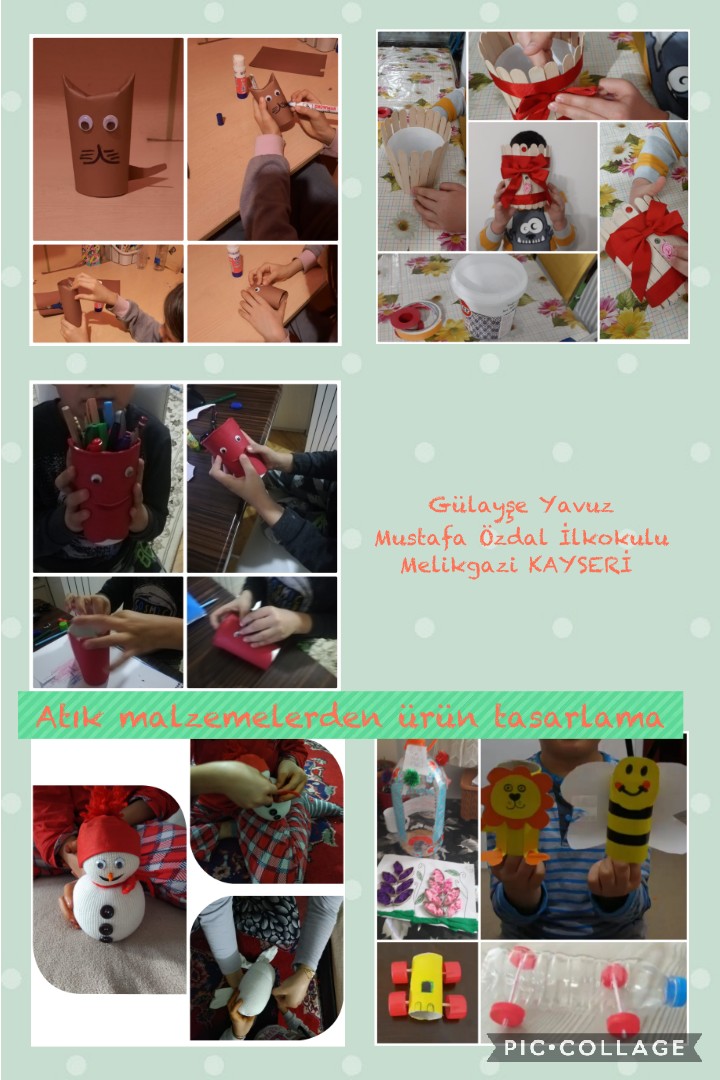 Gülayşe Yavuz
Mustafa Özdal İlkokulu
Melikgazi KAYSERİ

Atık malzemelerden ürün tasarlama

PIC•COLLAGE