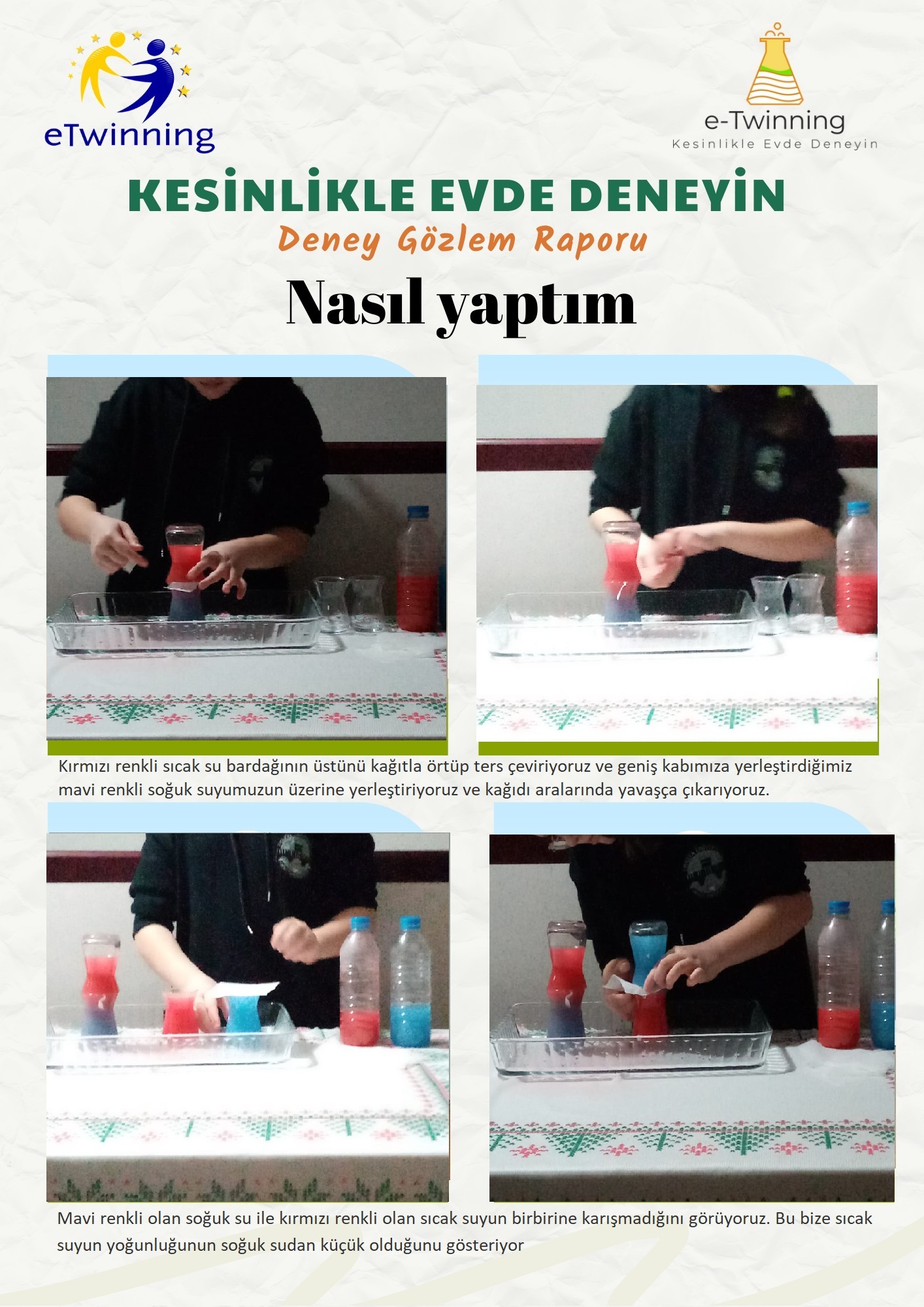 eTwinning

e-Twinning
Kesinlikle Evde Deneyin

KESİNLİKLE EVDE DENEYİN
Deney Gözlem Raporu

Nasıl yaptım

Kırmızı renkli sıcak su bardağının üstünü kağıtla örtüp ters çeviriyoruz ve geniş kabımıza yerleştirdiğimiz mavi renkli soğuk suyumuzun üzerine yerleştiriyoruz ve kağıdı aralarında yavaşça çıkarıyoruz.

Mavi renkli olan soğuk su ile kırmızı renkli olan sıcak suyun birbirine karışmadığını görüyoruz. Bu bize sıcak suyun yoğunluğunun soğuk sudan küçük olduğunu gösteriyor