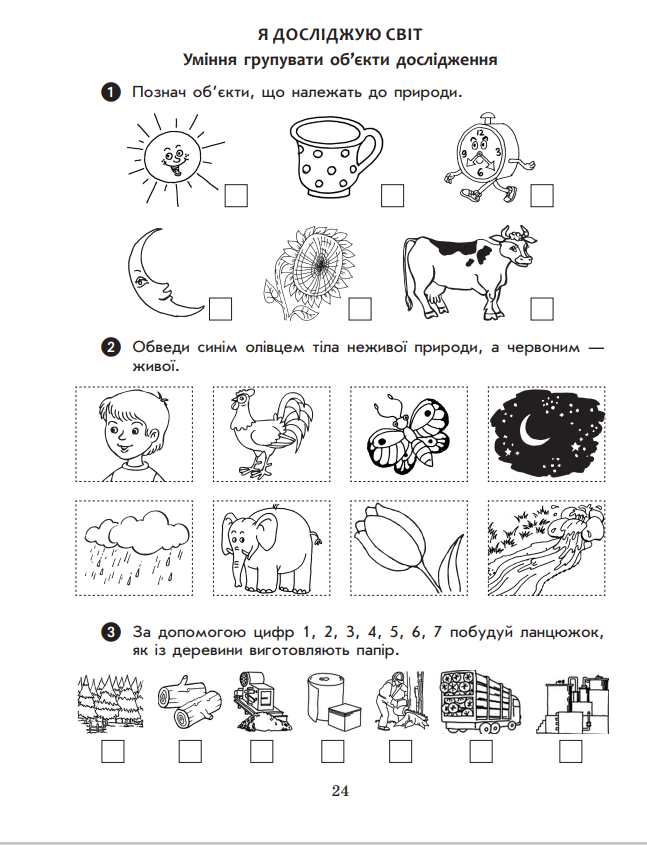 Я ДОСЛІДЖУЮ СВІТ
Уміння групувати об'єкти дослідження

1 Познач об'єкти, що належать до природи.

2 Обведи синім олівцем тіла неживої природи, а червоним — живої.

3 За допомогою цифр 1, 2, 3, 4, 5, 6, 7 побудуй ланцюжок, як із деревини виготовляють папір.

24