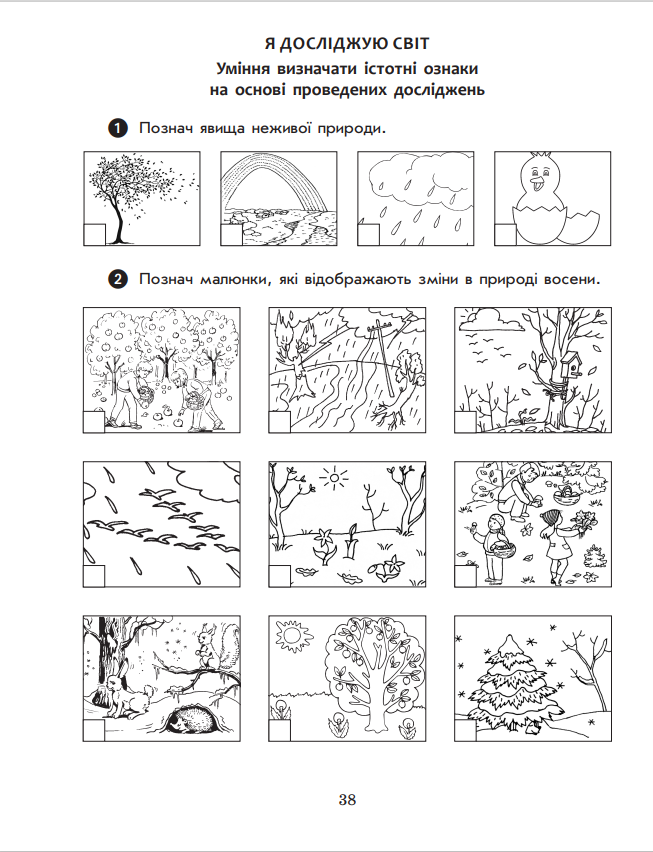 Я ДОСЛІДЖУЮ СВІТ
Уміння визначати істотні ознаки на основі проведених досліджень

1 Познач явища неживої природи.

2 Познач малюнки, які відображають зміни в природі восени.

38