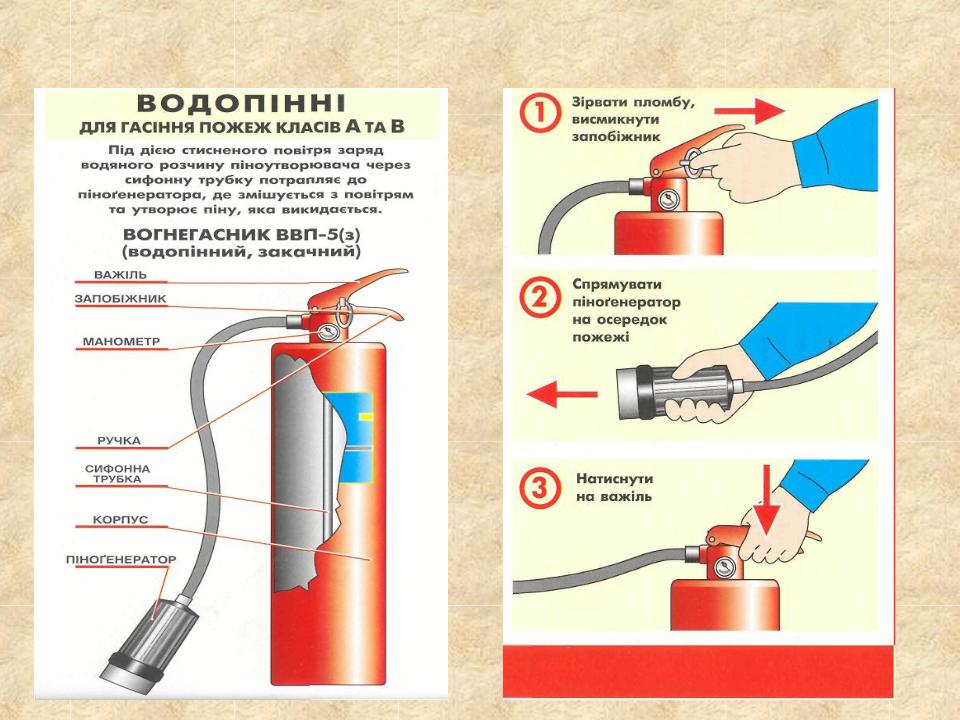 ВОДОПІННІ
ДЛЯ ГАСІННЯ ПОЖЕЖ КЛАСІВ А ТА В

Під дією стисненого повітря заряд водяного розчину піноутворювача через сифонну трубку потрапляє до піноґенератора, де змішується з повітрям та утворює піну, яка викидається.

ВОГНЕГАСНИК ВВП-5(з)
(водопінний, закачний)

ВАЖІЛЬ
ЗАПОБІЖНИК
МАНОМЕТР
РУЧКА
СИФОННА ТРУБКА
КОРПУС
ПІНОҐЕНЕРАТОР

1 Зірвати пломбу, висмикнути запобіжник

2 Спрямувати піноґенератор на осередок пожежі

3 Натиснути на важіль