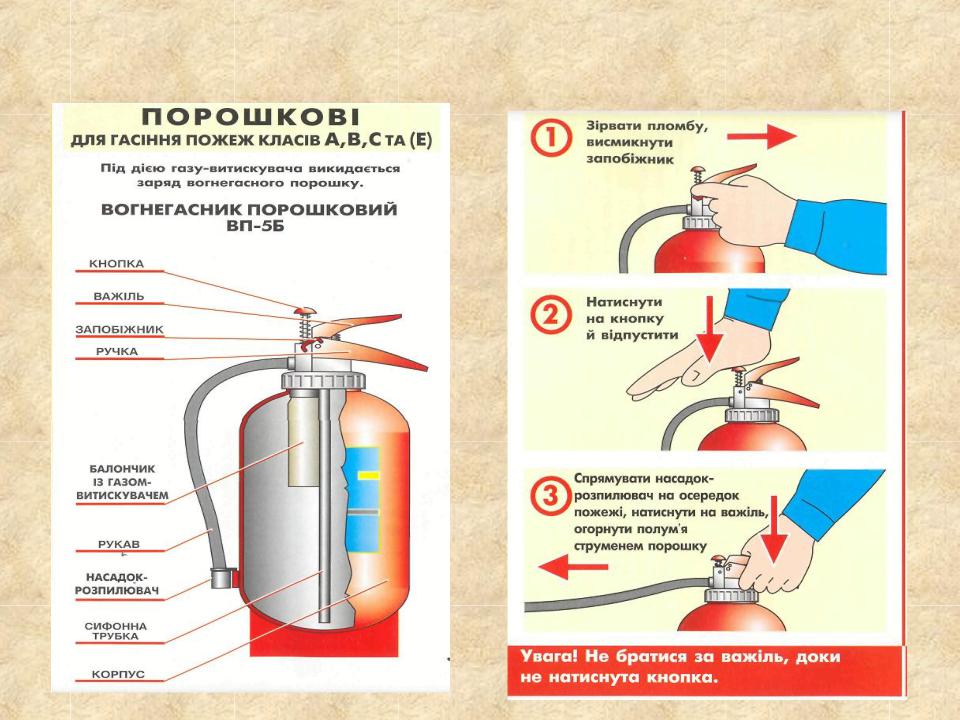 ПОРОШКОВІ
ДЛЯ ГАСІННЯ ПОЖЕЖ КЛАСІВ А, В, С ТА (Е)

Під дією газу-витискувача викидається заряд вогнегасного порошку.

ВОГНЕГАСНИК ПОРОШКОВИЙ
ВП-5Б

КНОПКА
ВАЖІЛЬ
ЗАПОБІЖНИК
РУЧКА
БАЛОНЧИК ІЗ ГАЗОМ-ВИТИСКУВАЧЕМ
РУКАВ
НАСАДОК-РОЗПИЛЮВАЧ
СИФОННА ТРУБКА
КОРПУС

1 Зірвати пломбу, висмикнути запобіжник

2 Натиснути на кнопку й відпустити

3 Спрямувати насадок-розпилювач на осередок пожежі, натиснути на важіль, огорнути полум'я струменем порошку

Увага! Не братися за важіль, доки не натиснута кнопка.