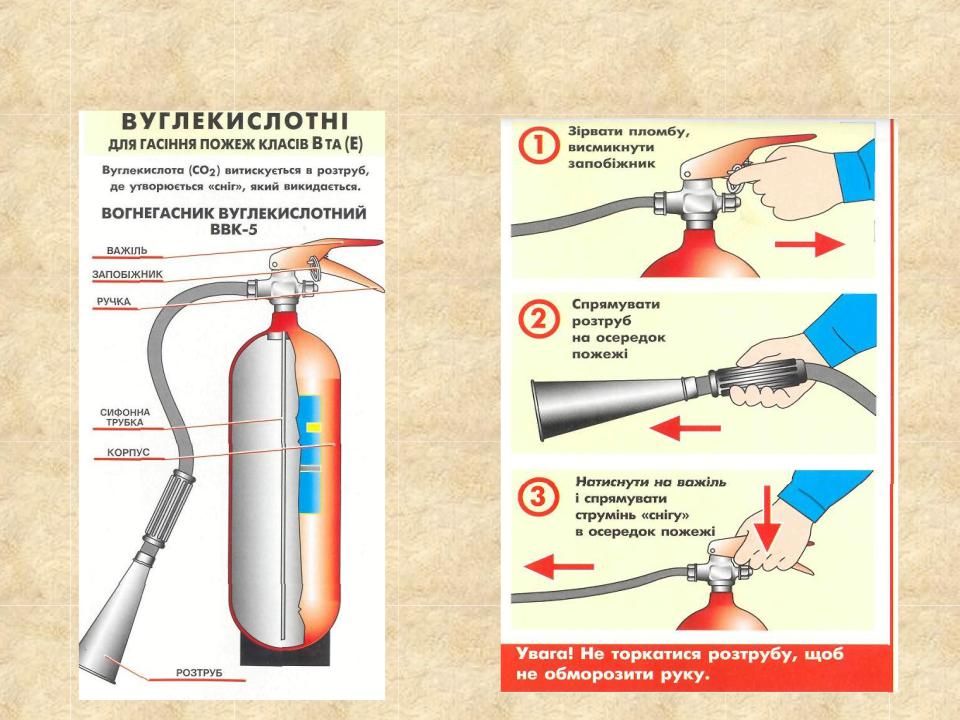 ВУГЛЕКИСЛОТНІ
ДЛЯ ГАСІННЯ ПОЖЕЖ КЛАСІВ В ТА (Е)

Вуглекислота ($CO_2$) витискується в розтруб, де утворюється «сніг», який викидається.

ВОГНЕГАСНИК ВУГЛЕКИСЛОТНИЙ ВВК-5

ВАЖІЛЬ
ЗАПОБІЖНИК
РУЧКА
СИФОННА ТРУБКА
КОРПУС
РОЗТРУБ

1 Зірвати пломбу, висмикнути запобіжник

2 Спрямувати розтруб на осередок пожежі

3 Натиснути на важіль і спрямувати струмінь «снігу» в осередок пожежі

Увага! Не торкатися розтрубу, щоб не обморозити руку.