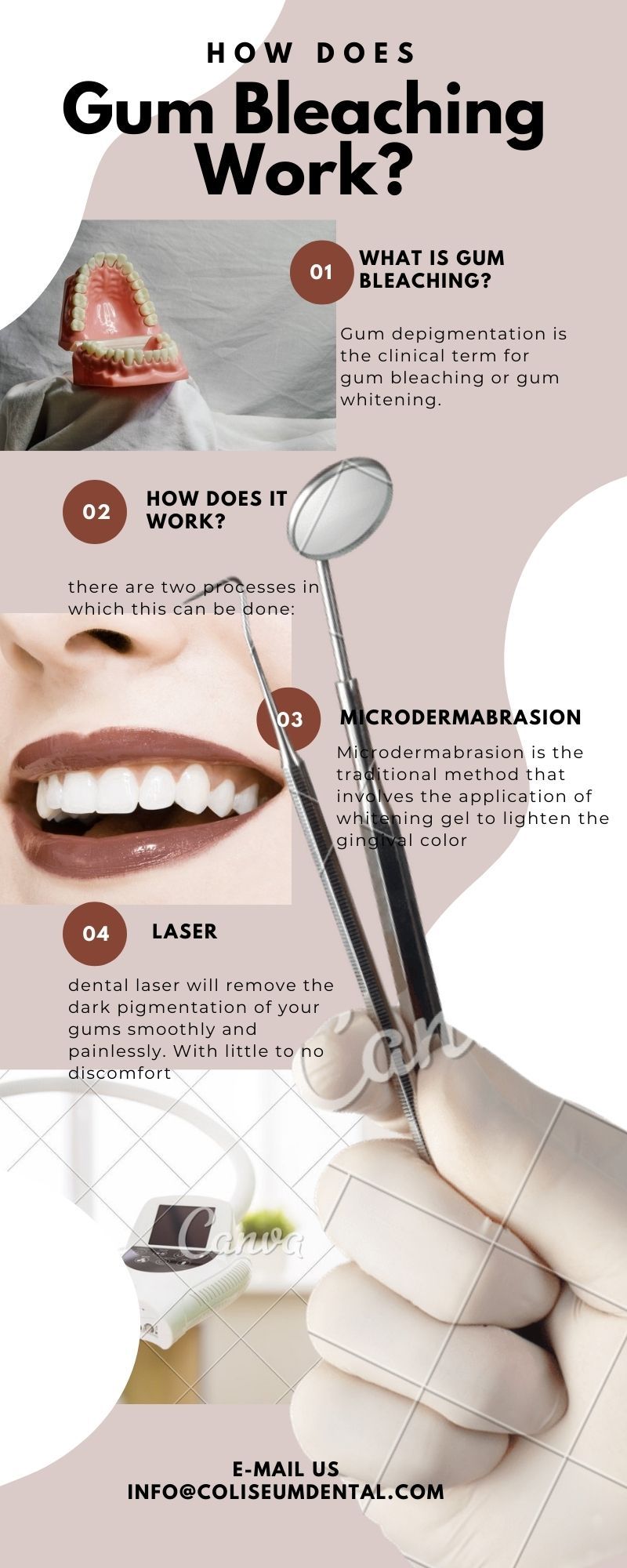 HOW DOES

Gum Bleaching Work?

01 WHAT IS GUM BLEACHING?

Gum depigmentation is the clinical term for gum bleaching or gum whitening.

02 HOW DOES IT WORK?

there are two processes in which this can be done:

03 MICRODERMABRASION

Microdermabrasion is the traditional method that involves the application of whitening gel to lighten the gingival color

04 LASER

dental laser will remove the dark pigmentation of your gums smoothly and painlessly. With little to no discomfort

Canva

Canva

E-MAIL US
INFO@COLISEUMDENTAL.COM