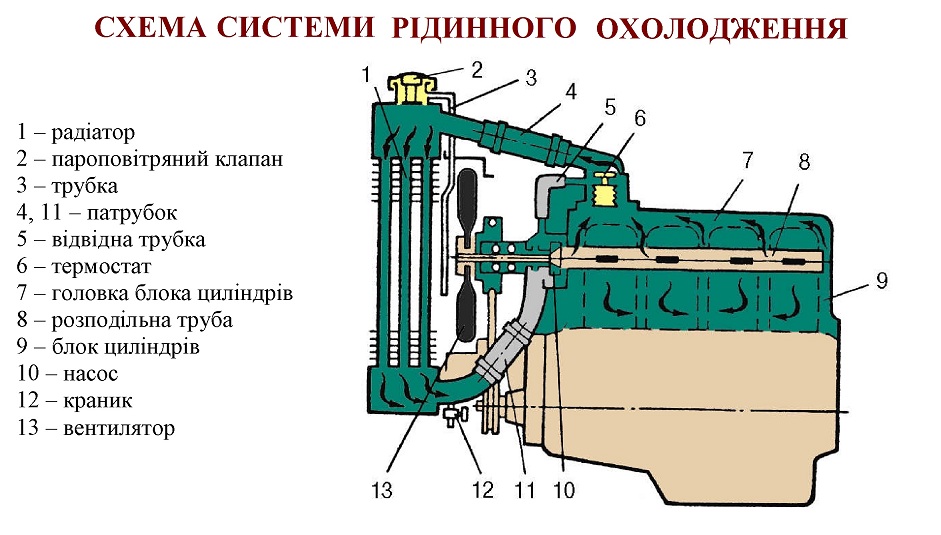 СХЕМА СИСТЕМИ РІДИННОГО ОХОЛОДЖЕННЯ

1 – радіатор
2 – пароповітряний клапан
3 – трубка
4, 11 – патрубок
5 – відвідна трубка
6 – термостат
7 – головка блока циліндрів
8 – розподільна труба
9 – блок циліндрів
10 – насос
12 – краник
13 – вентилятор

1
2
3
4
5
6
7
8
9
13
12
11
10