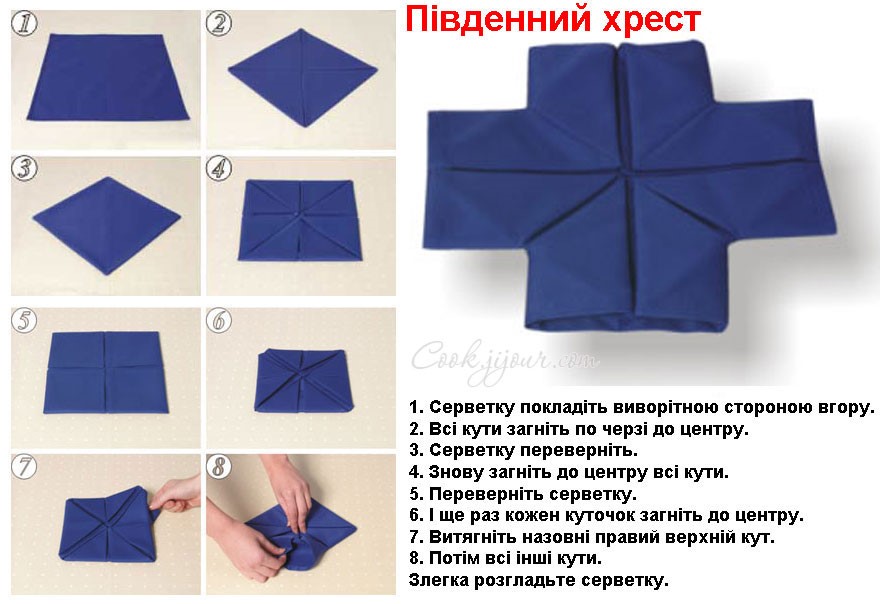 1
2
3
4
5
6
7
8

Південний хрест

Cook.jijour.com

1. Серветку покладіть виворітною стороною вгору.
2. Всі кути загніть по черзі до центру.
3. Серветку переверніть.
4. Знову загніть до центру всі кути.
5. Переверніть серветку.
6. І ще раз кожен куточок загніть до центру.
7. Витягніть назовні правий верхній кут.
8. Потім всі інші кути.
Злегка розгладьте серветку.