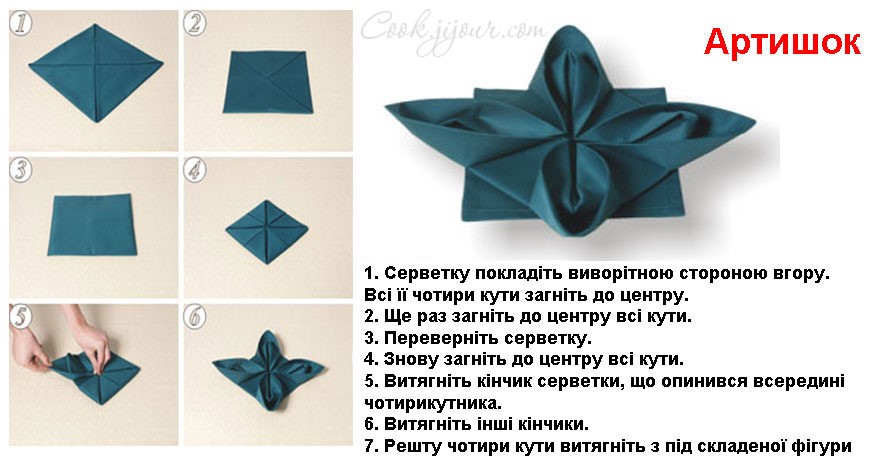 1
2
3
4
5
6

Cookjijour.com

Артишок

1. Серветку покладіть виворітною стороною вгору. Всі її чотири кути загніть до центру.
2. Ще раз загніть до центру всі кути.
3. Переверніть серветку.
4. Знову загніть до центру всі кути.
5. Витягніть кінчик серветки, що опинився всередині чотирикутника.
6. Витягніть інші кінчики.
7. Решту чотири кути витягніть з під складеної фігури