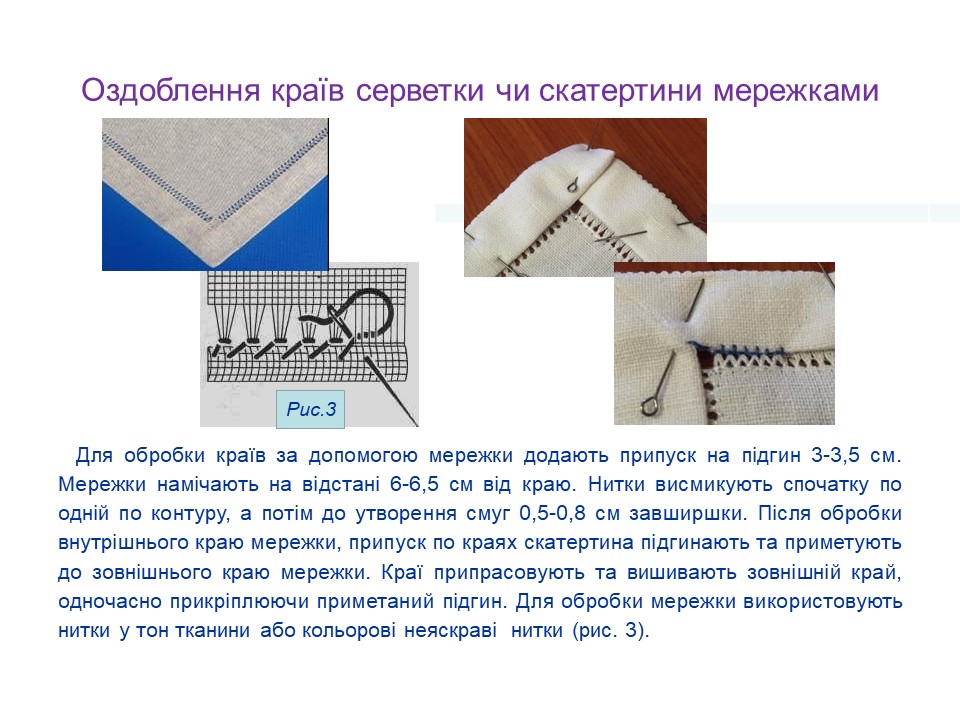 Оздоблення країв серветки чи скатертини мережками

Рис.3

Для обробки країв за допомогою мережки додають припуск на підгин 3-3,5 см. Мережки намічають на відстані 6-6,5 см від краю. Нитки висмикують спочатку по одній по контуру, а потім до утворення смуг 0,5-0,8 см завширшки. Після обробки внутрішнього краю мережки, припуск по краях скатертина підгинають та приметують до зовнішнього краю мережки. Краї припрасовують та вишивають зовнішній край, одночасно прикріплюючи приметаний підгин. Для обробки мережки використовують нитки у тон тканини або кольорові неяскраві нитки (рис. 3).