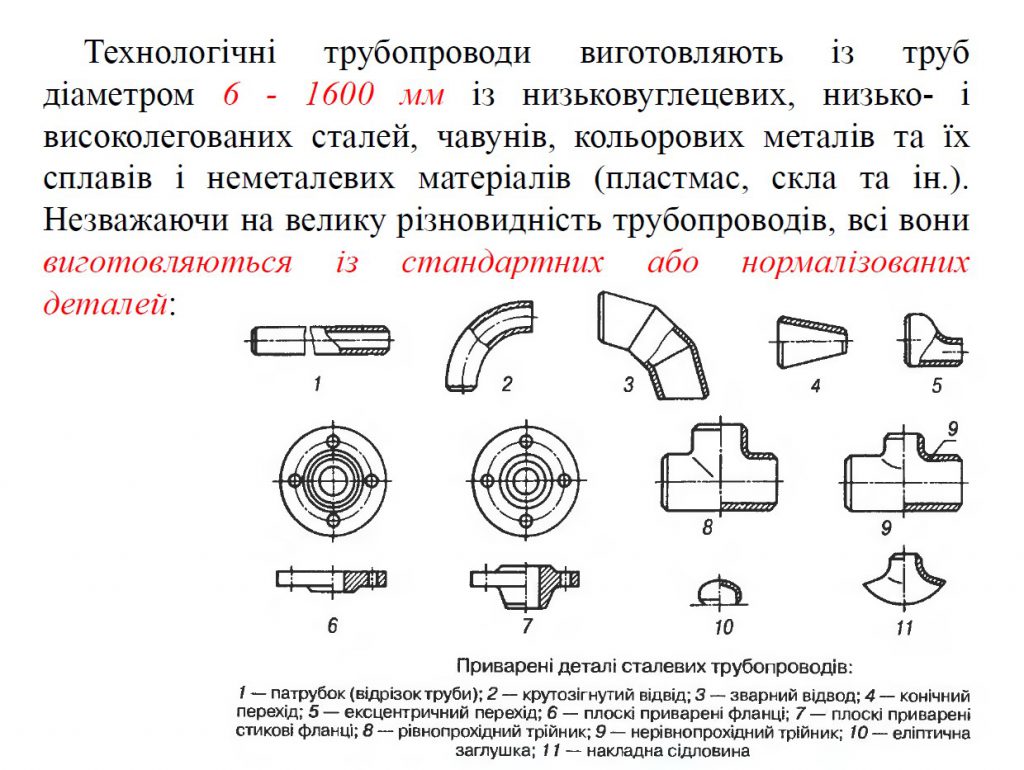 Технологічні трубопроводи виготовляють із труб діаметром 6 - 1600 мм із низьковуглецевих, низько- і високолегованих сталей, чавунів, кольорових металів та їх сплавів і неметалевих матеріалів (пластмас, скла та ін.). Незважаючи на велику різновидність трубопроводів, всі вони виготовляються із стандартних або нормалізованих деталей:

1
2
3
4
5
9
8
9
6
7
10
11

Приварені деталі сталевих трубопроводів:
1 — патрубок (відрізок труби); 2 — крутозігнутий відвід; 3 — зварний відвод; 4 — конічний перехід; 5 — ексцентричний перехід; 6 — плоскі приварені фланці; 7 — плоскі приварені стикові фланці; 8 — рівнопрохідний трійник; 9 — нерівнопрохідний трійник; 10 — еліптична заглушка; 11 — накладна сідловина