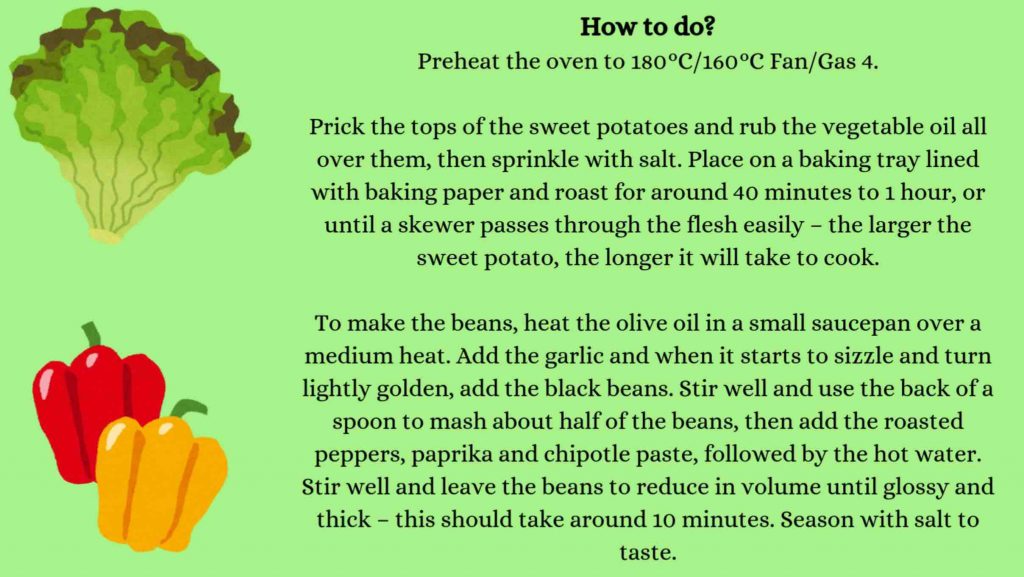 How to do?

Preheat the oven to 180°C/160°C Fan/Gas 4.

Prick the tops of the sweet potatoes and rub the vegetable oil all over them, then sprinkle with salt. Place on a baking tray lined with baking paper and roast for around 40 minutes to 1 hour, or until a skewer passes through the flesh easily – the larger the sweet potato, the longer it will take to cook.

To make the beans, heat the olive oil in a small saucepan over a medium heat. Add the garlic and when it starts to sizzle and turn lightly golden, add the black beans. Stir well and use the back of a spoon to mash about half of the beans, then add the roasted peppers, paprika and chipotle paste, followed by the hot water. Stir well and leave the beans to reduce in volume until glossy and thick – this should take around 10 minutes. Season with salt to taste.