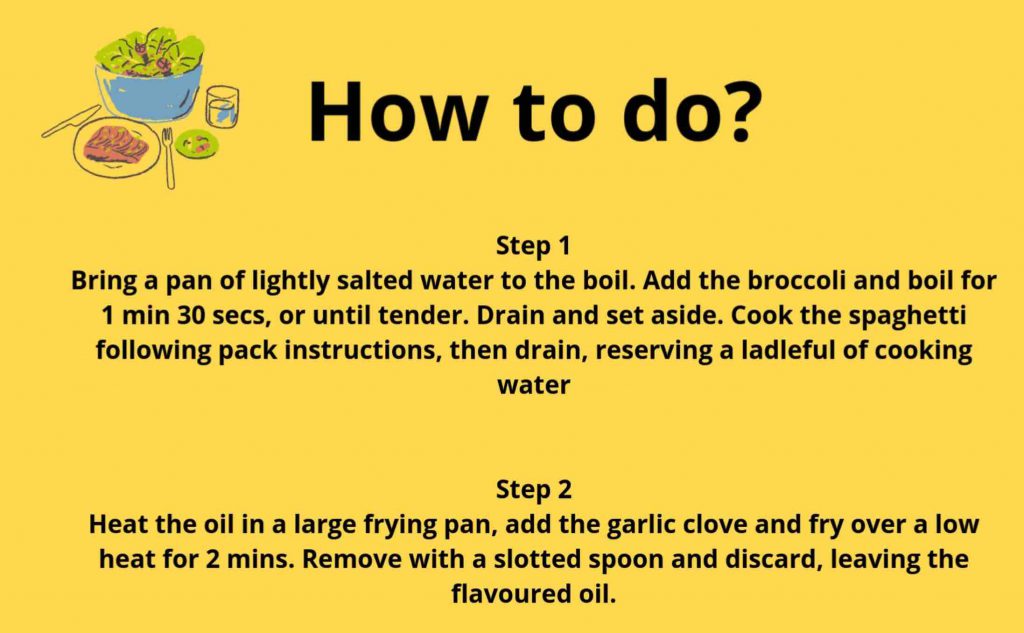 How to do?

Step 1
Bring a pan of lightly salted water to the boil. Add the broccoli and boil for 1 min 30 secs, or until tender. Drain and set aside. Cook the spaghetti following pack instructions, then drain, reserving a ladleful of cooking water

Step 2
Heat the oil in a large frying pan, add the garlic clove and fry over a low heat for 2 mins. Remove with a slotted spoon and discard, leaving the flavoured oil.